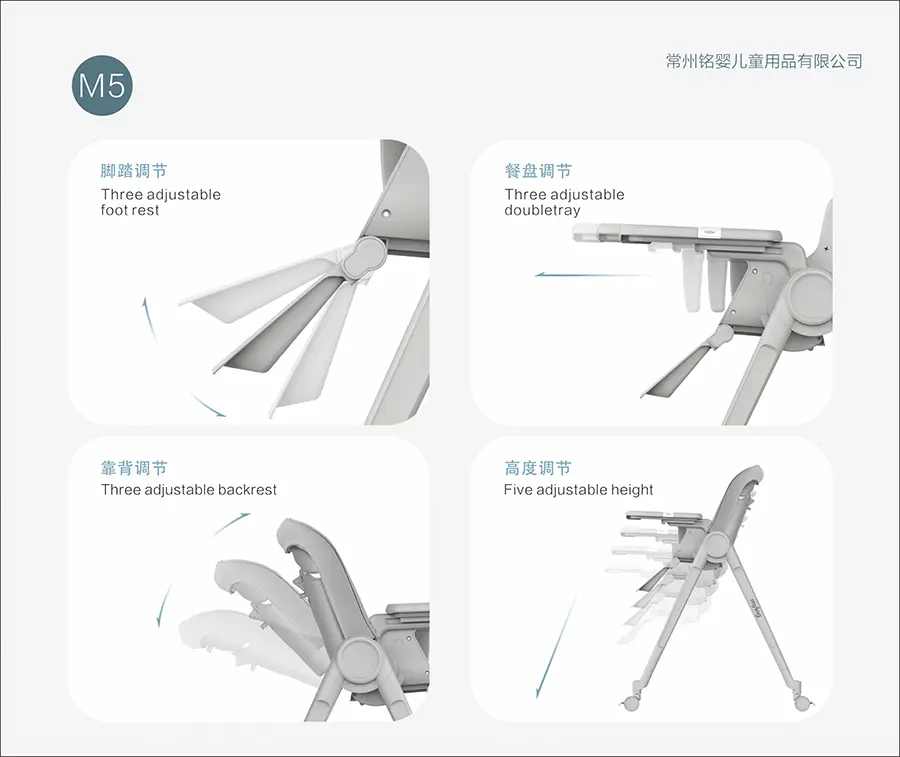 M5

常州铭婴儿童用品有限公司

脚踏调节
Three adjustable foot rest

餐盘调节
Three adjustable doubletray

靠背调节
Three adjustable backrest

高度调节
Five adjustable height